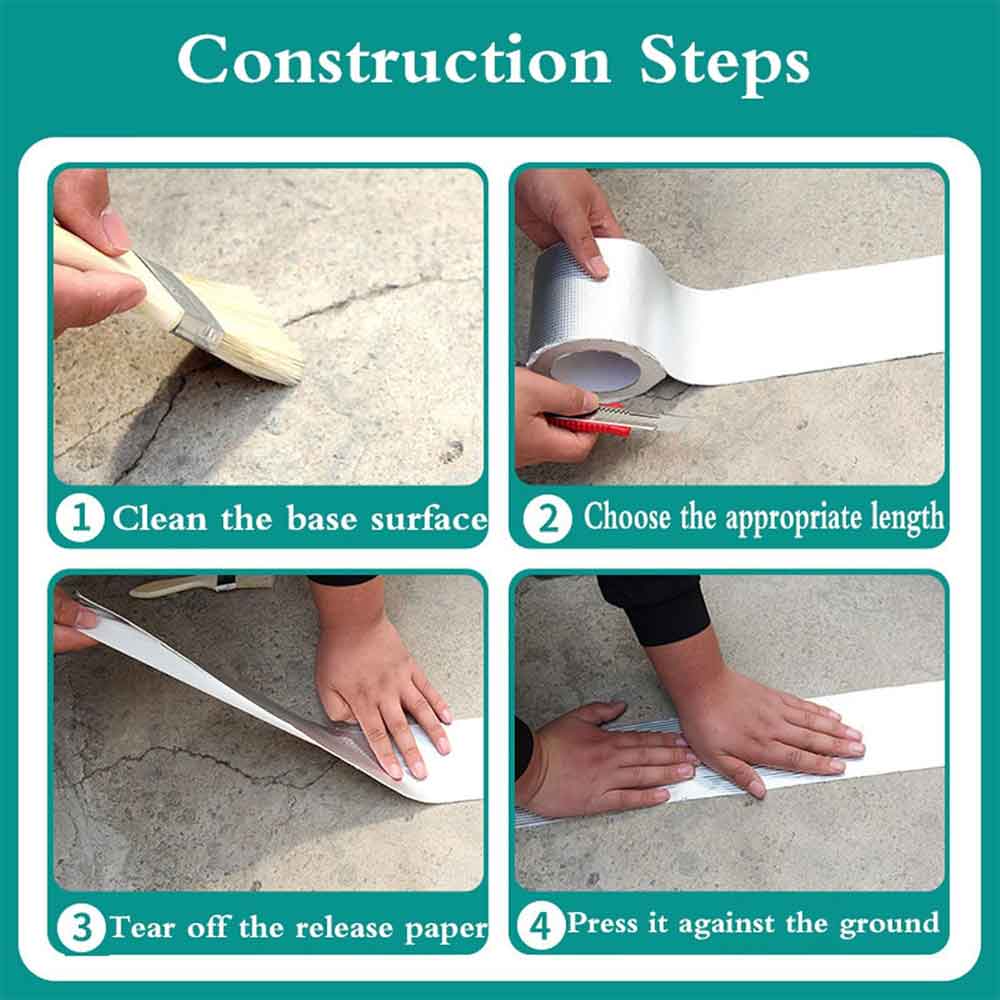 Construction Steps

1 Clean the base surface

2 Choose the appropriate length

3 Tear off the release paper

4 Press it against the ground