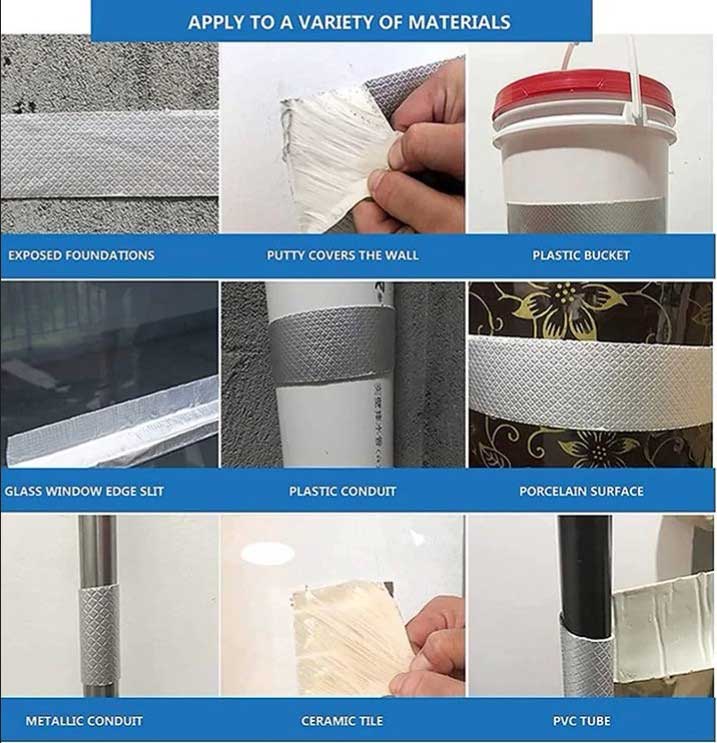 APPLY TO A VARIETY OF MATERIALS

EXPOSED FOUNDATIONS

PUTTY COVERS THE WALL

PLASTIC BUCKET

GLASS WINDOW EDGE SLIT

PLASTIC CONDUIT

PORCELAIN SURFACE

METALLIC CONDUIT

CERAMIC TILE

PVC TUBE