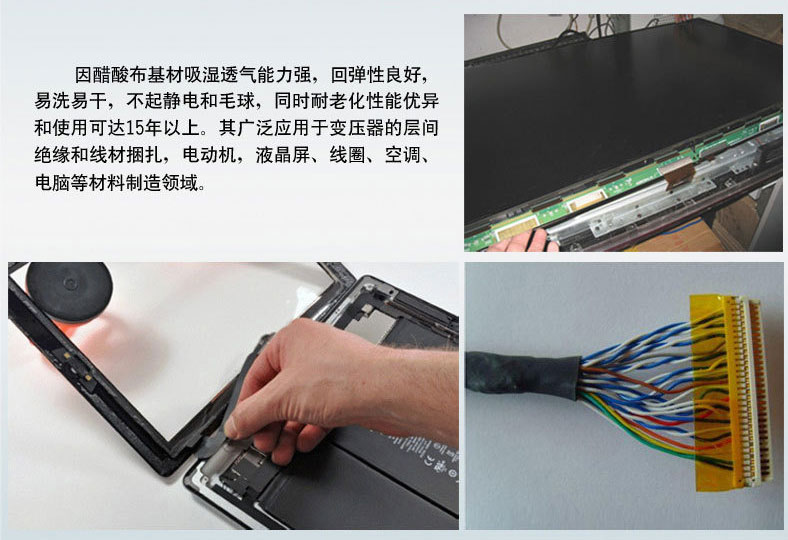 因醋酸布基材吸湿透气能力强，回弹性良好，易洗易干，不起静电和毛球，同时耐老化性能优异和使用可达15年以上。其广泛应用于变压器的层间绝缘和线材捆扎，电动机，液晶屏、线圈、空调、电脑等材料制造领域。