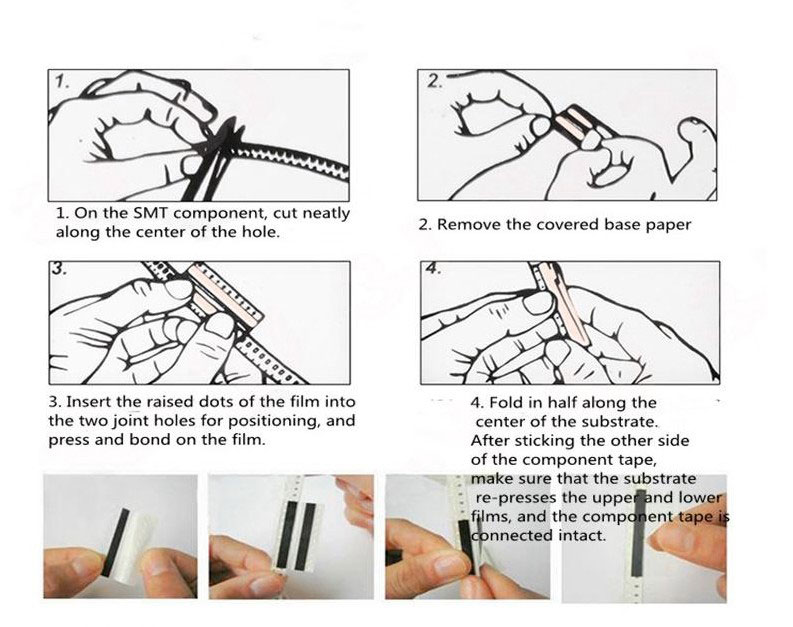 1.

1. On the SMT component, cut neatly along the center of the hole.

2.

2. Remove the covered base paper

3.

3. Insert the raised dots of the film into the two joint holes for positioning, and press and bond on the film.

4.

4. Fold in half along the center of the substrate. After sticking the other side of the component tape, make sure that the substrate re-presses the upper and lower films, and the component tape is connected intact.