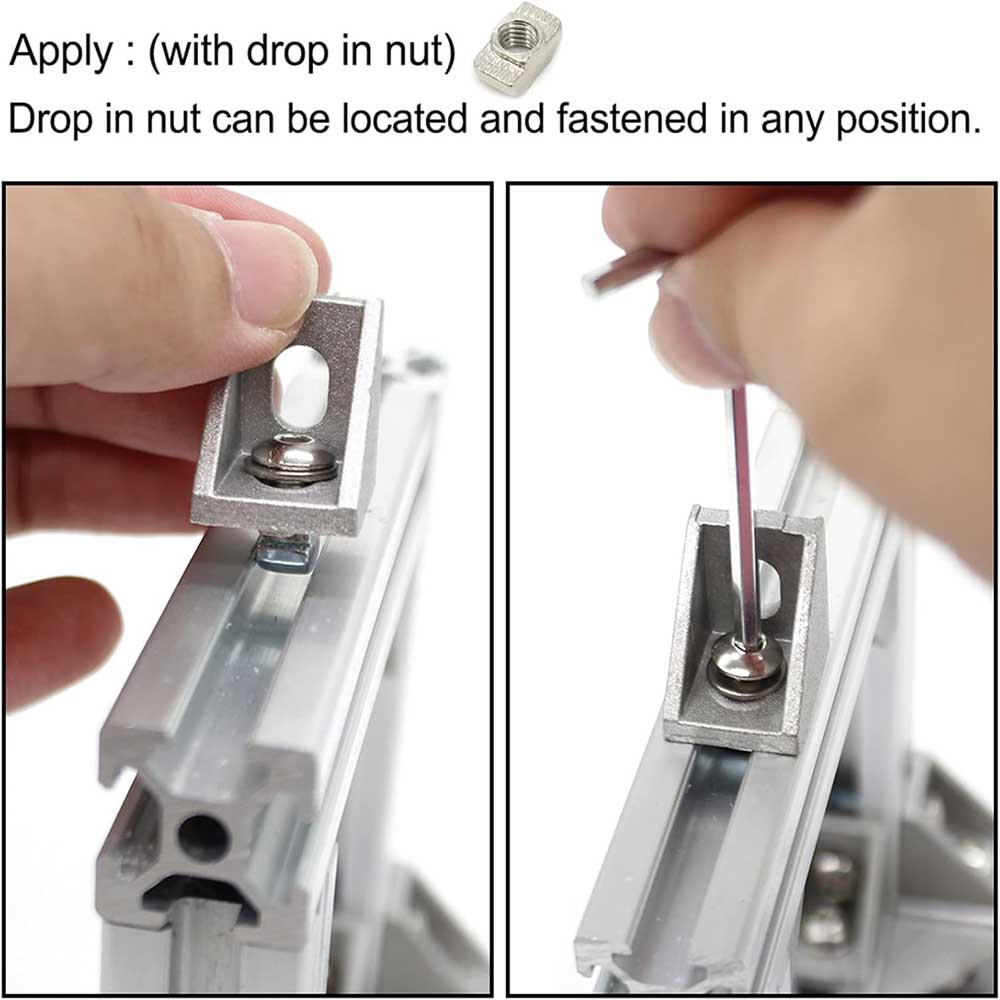 Apply : (with drop in nut)

Drop in nut can be located and fastened in any position.